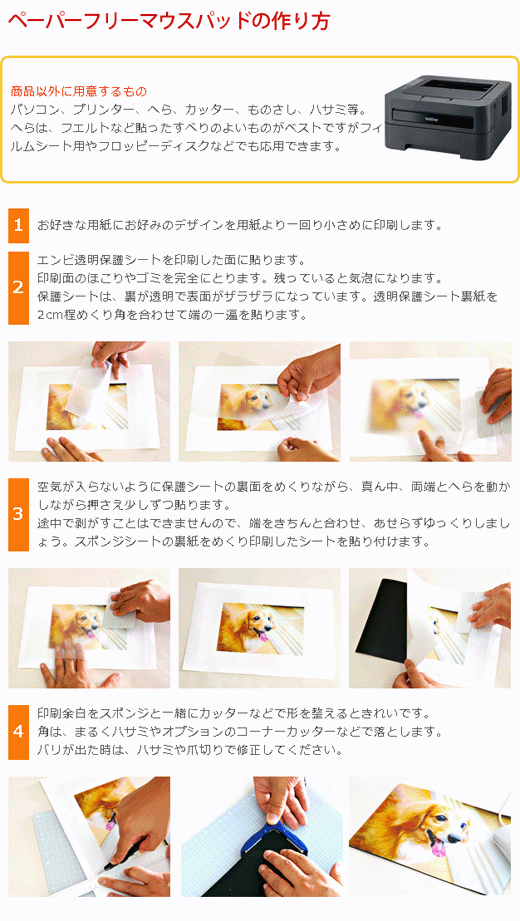 ペーパーフリーマウスパッドの作り方

商品以外に用意するもの
パソコン、プリンター、へら、カッター、ものさし、ハサミ等。
へらは、フエルトなど貼ったすべりのよいものがベストですがフィルムシート用やフロッピーディスクなどでも応用できます。

brother

1
お好きな用紙にお好みのデザインを用紙より一回り小さめに印刷します。

2
エンビ透明保護シートを印刷した面に貼ります。
印刷面のほこりやゴミを完全にとります。残っていると気泡になります。
保護シートは、裏が透明で表面がザラザラになっています。透明保護シート裏紙を2cm程めくり角を合わせて端の一遍を貼ります。

3
空気が入らないように保護シートの裏面をめくりながら、真ん中、両端とへらを動かしながら押さえ少しずつ貼ります。
途中で剥がすことはできませんので、端をきちんと合わせ、あせらずゆっくりしましょう。スポンジシートの裏紙をめくり印刷したシートを貼り付けます。

4
印刷余白をスポンジと一緒にカッターなどで形を整えるときれいです。
角は、まるくハサミやオプションのコーナーカッターなどで落とします。
バリが出た時は、ハサミや爪切りで修正してください。